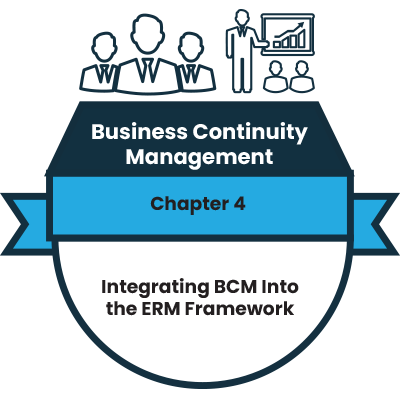 Business Continuity Management

Chapter 4

Integrating BCM Into the ERM Framework